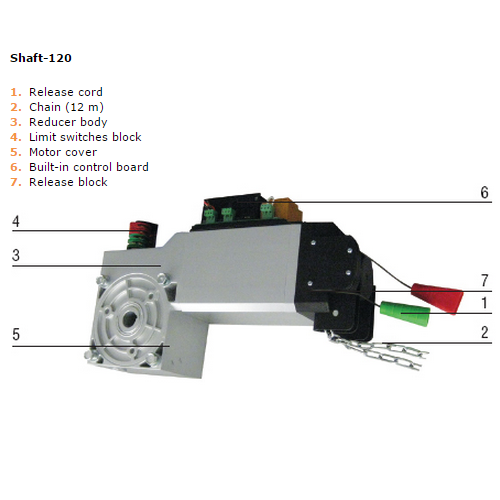 Shaft-120

1. Release cord
2. Chain (12 m)
3. Reducer body
4. Limit switches block
5. Motor cover
6. Built-in control board
7. Release block

6
4
3
7
1
5
2